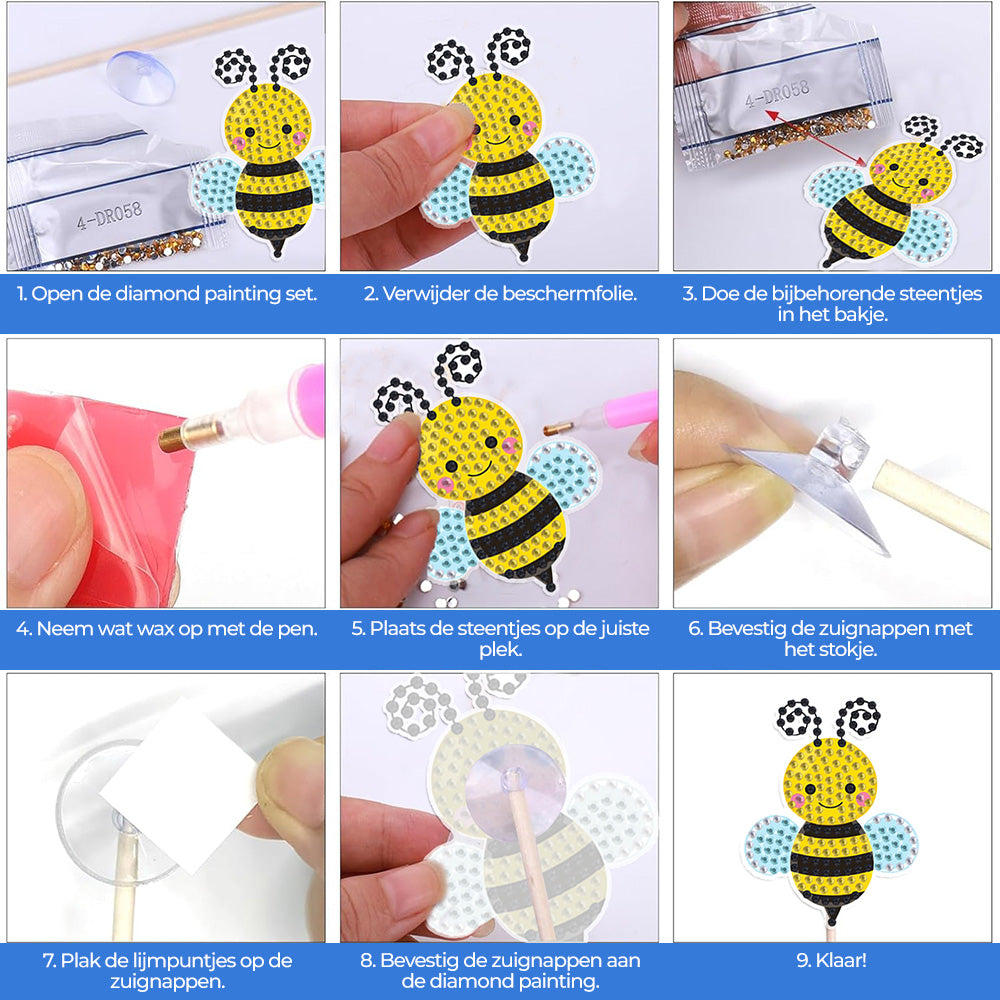 4-DR058

1. Open de diamond painting set.

2. Verwijder de beschermfolie.

4-DR058

3. Doe de bijbehorende steentjes in het bakje.

4. Neem wat wax op met de pen.

5. Plaats de steentjes op de juiste plek.

6. Bevestig de zuignappen met het stokje.

7. Plak de lijmpuntjes op de zuignappen.

8. Bevestig de zuignappen aan de diamond painting.

9. Klaar!